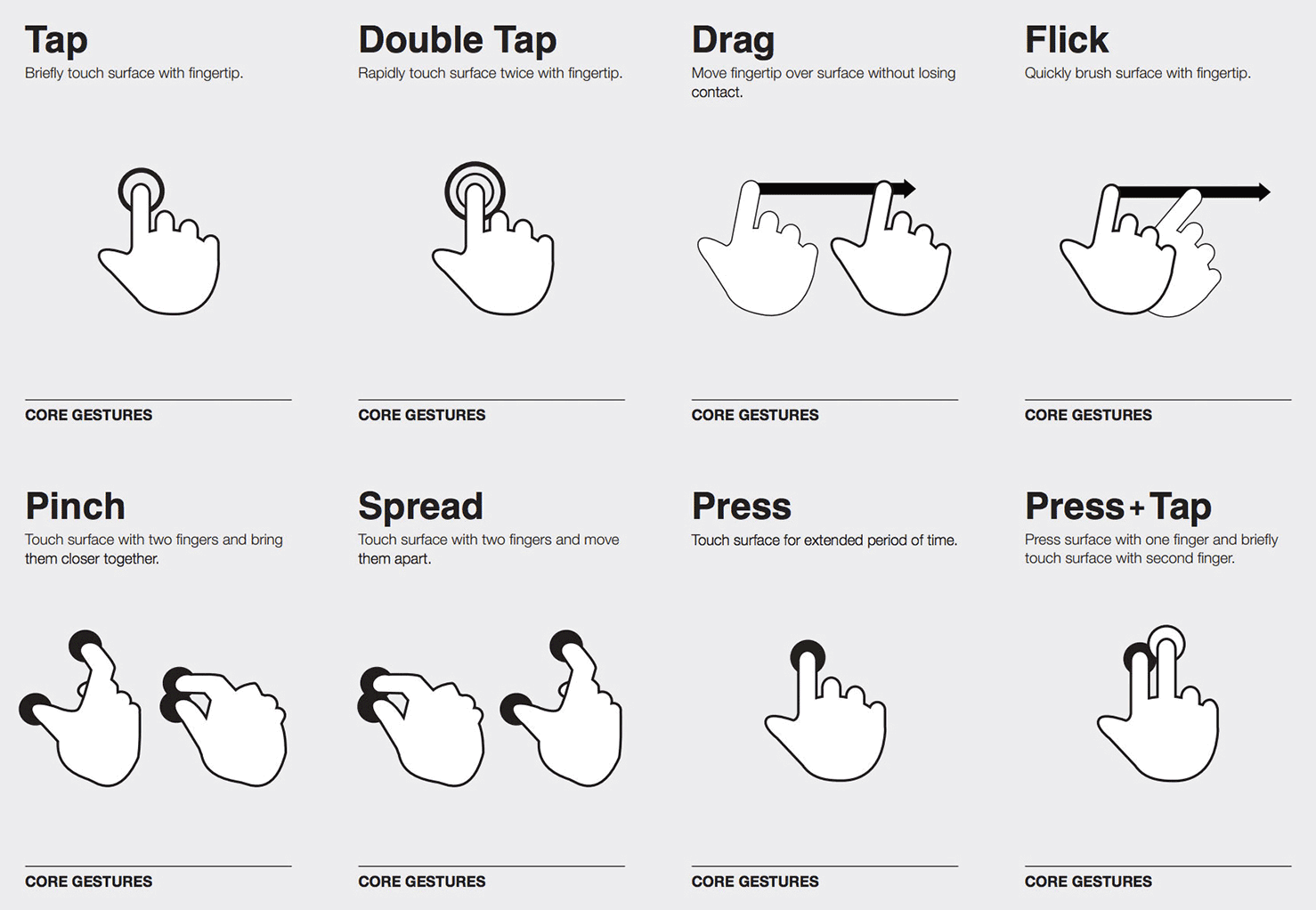 Tap
Briefly touch surface with fingertip.

CORE GESTURES

Double Tap
Rapidly touch surface twice with fingertip.

CORE GESTURES

Drag
Move fingertip over surface without losing contact.

CORE GESTURES

Flick
Quickly brush surface with fingertip.

CORE GESTURES

Pinch
Touch surface with two fingers and bring them closer together.

CORE GESTURES

Spread
Touch surface with two fingers and move them apart.

CORE GESTURES

Press
Touch surface for extended period of time.

CORE GESTURES

Press + Tap
Press surface with one finger and briefly touch surface with second finger.

CORE GESTURES